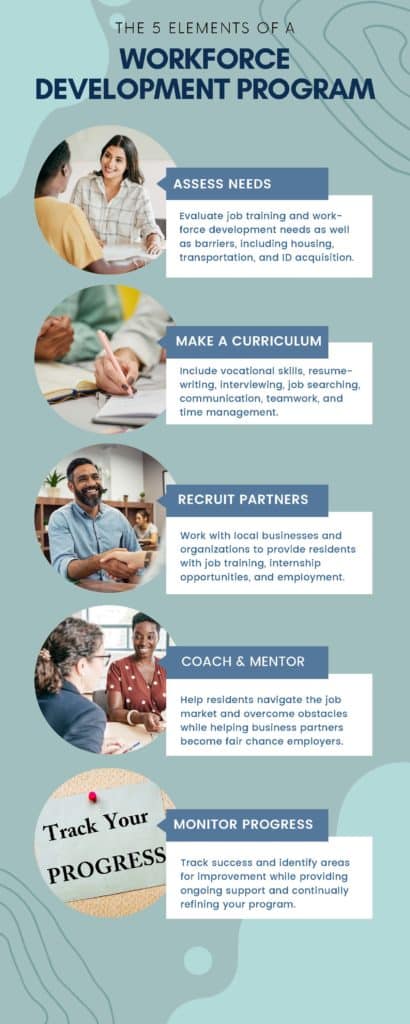 THE 5 ELEMENTS OF A
WORKFORCE DEVELOPMENT PROGRAM

ASSESS NEEDS

Evaluate job training and workforce development needs as well as barriers, including housing, transportation, and ID acquisition.

MAKE A CURRICULUM

Include vocational skills, resume-writing, interviewing, job searching, communication, teamwork, and time management.

RECRUIT PARTNERS

Work with local businesses and organizations to provide residents with job training, internship opportunities, and employment.

COACH & MENTOR

Help residents navigate the job market and overcome obstacles while helping business partners become fair chance employers.

Track Your PROGRESS

MONITOR PROGRESS

Track success and identify areas for improvement while providing ongoing support and continually refining your program.